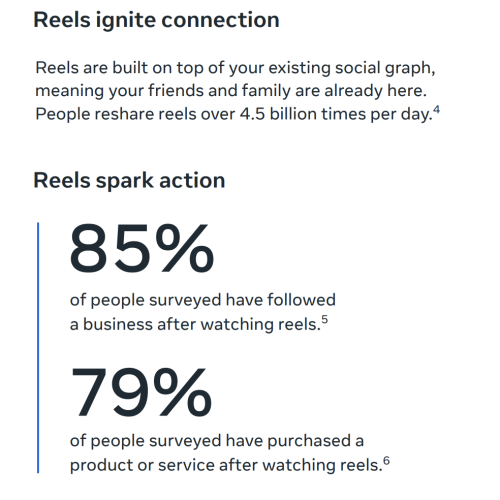 Reels ignite connection

Reels are built on top of your existing social graph, meaning your friends and family are already here. People reshare reels over 4.5 billion times per day.$^4$

Reels spark action

85%

of people surveyed have followed a business after watching reels.$^5$

79%

of people surveyed have purchased a product or service after watching reels.$^6$