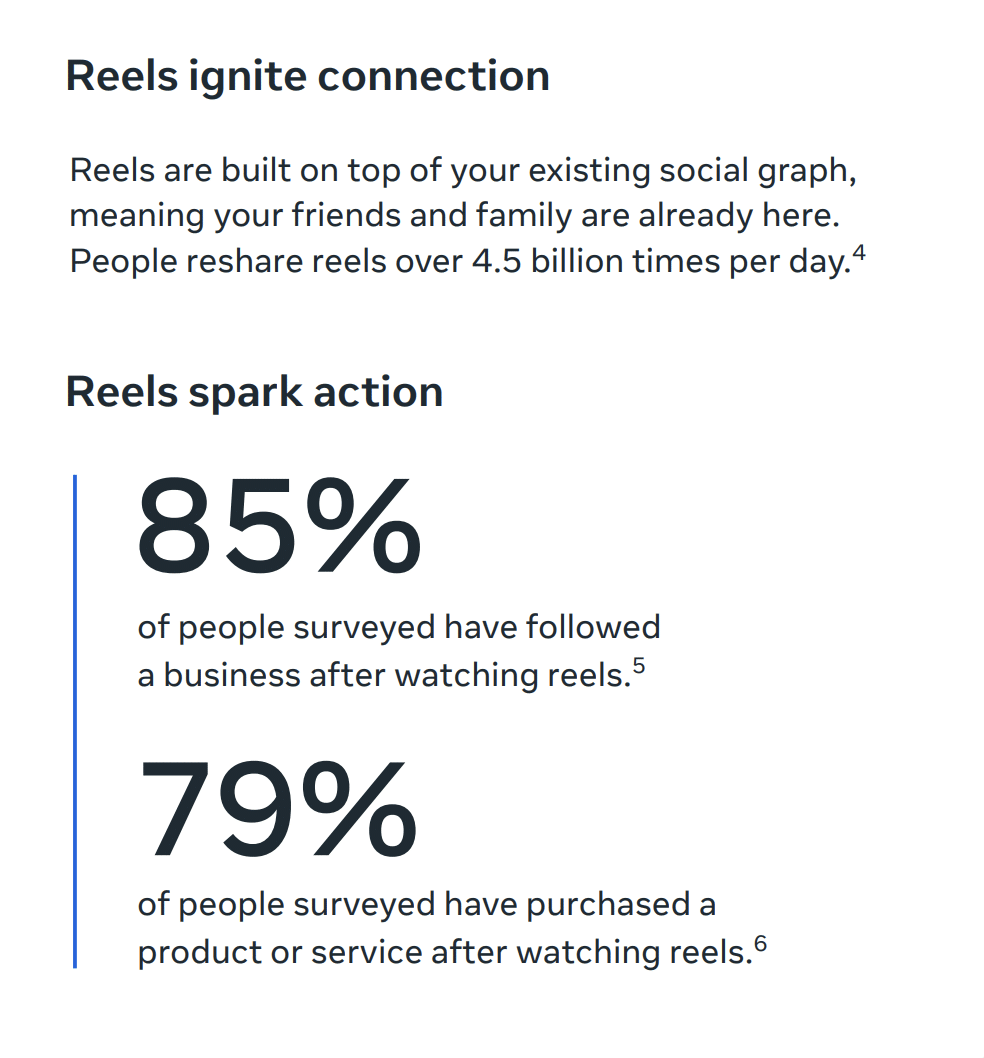 Reels ignite connection

Reels are built on top of your existing social graph, meaning your friends and family are already here. People reshare reels over 4.5 billion times per day.$^4$

Reels spark action

85%

of people surveyed have followed a business after watching reels.$^5$

79%

of people surveyed have purchased a product or service after watching reels.$^6$